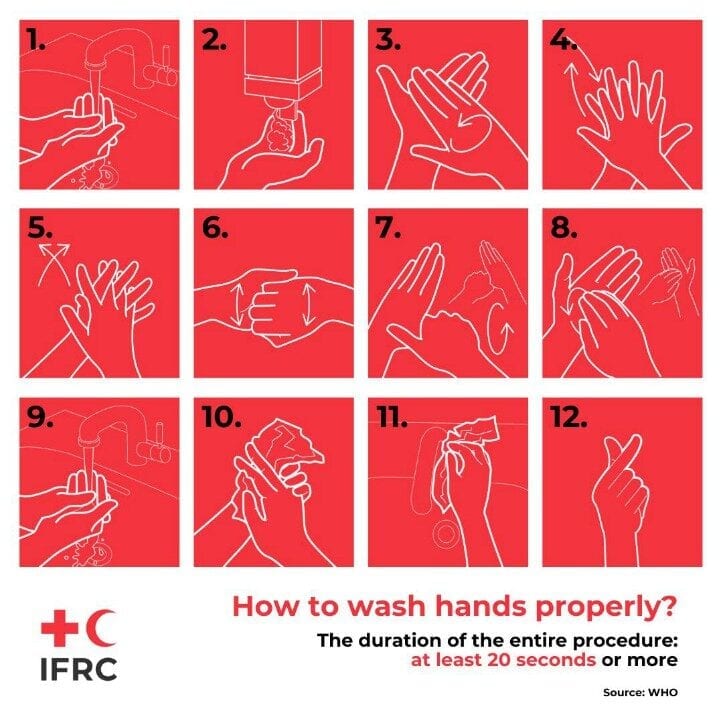 1.

2.

3.

4.

5.

6.

7.

8.

9.

10.

11.

12.

IFRC

How to wash hands properly?

The duration of the entire procedure: at least 20 seconds or more

Source: WHO